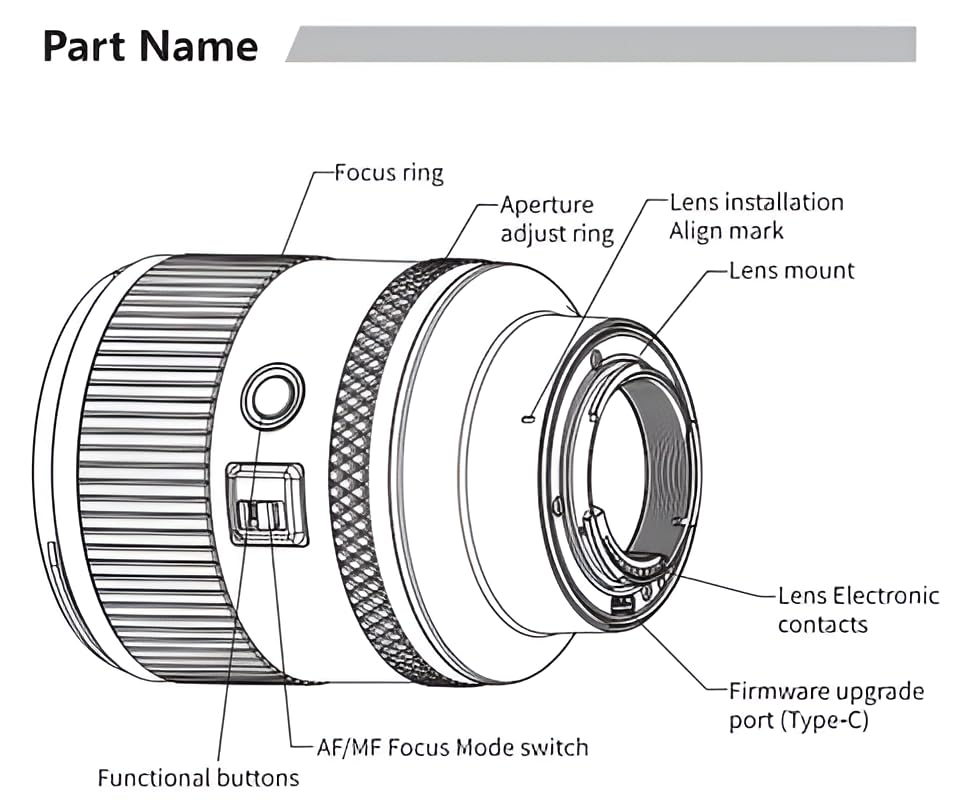 Part Name

Focus ring

Aperture adjust ring

Lens installation Align mark

Lens mount

Lens Electronic contacts

Firmware upgrade port (Type-C)

AF/MF Focus Mode switch

Functional buttons